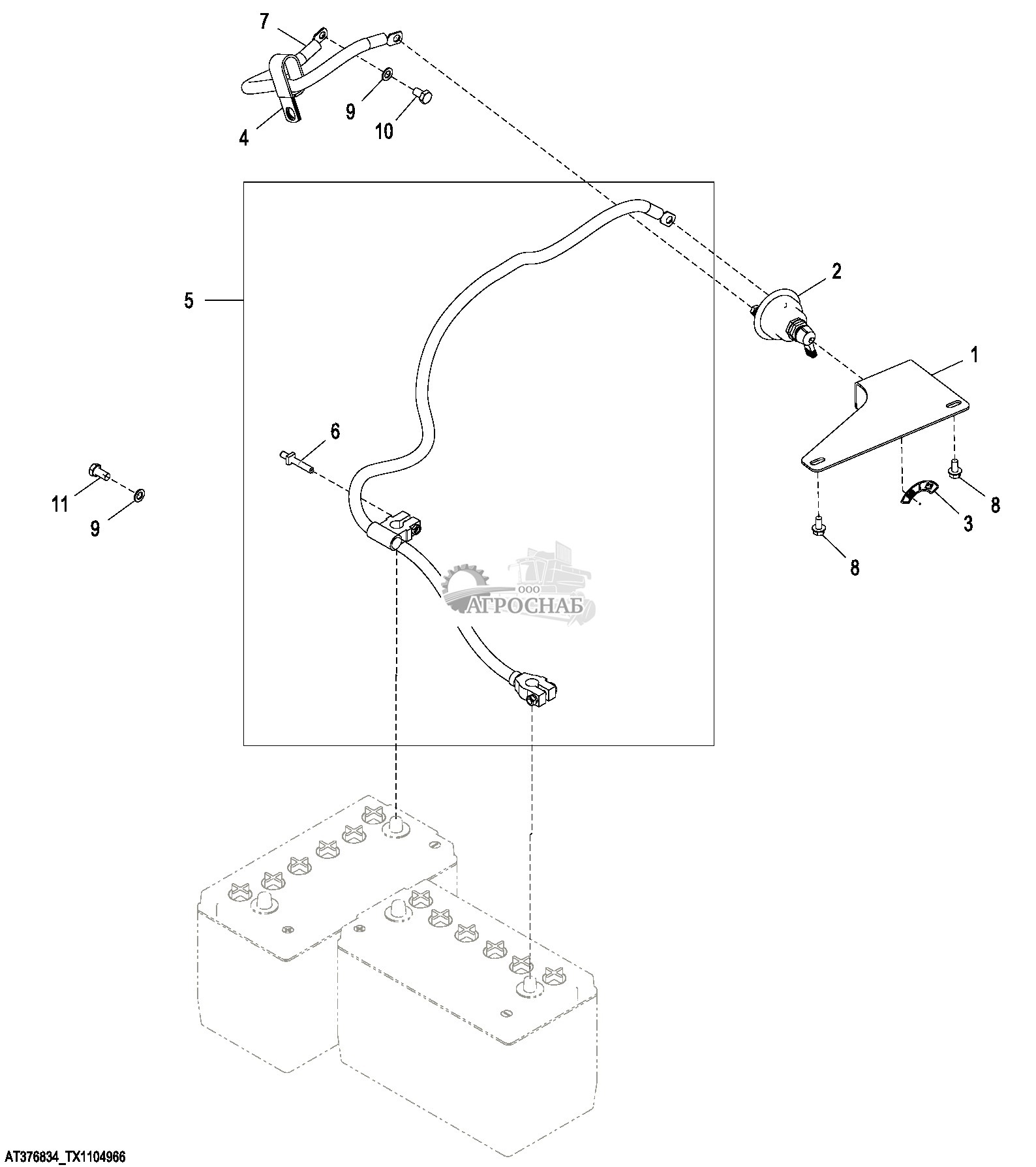 7
9
10
4
5
2
1
6
11
9
8
3
8
ООО
АГРОСНАБ
AT376834_TX1104966